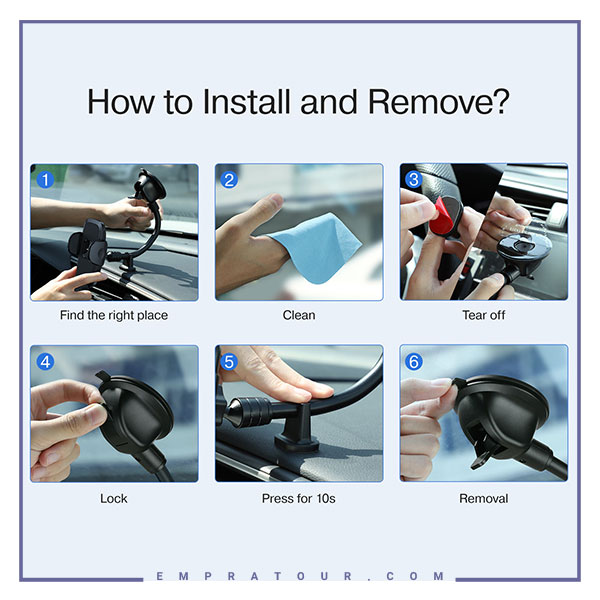 How to Install and Remove?

1

Find the right place

2

Clean

3

Tear off

4

Lock

5

Press for 10s

6

Removal

EMPRATOUR.COM