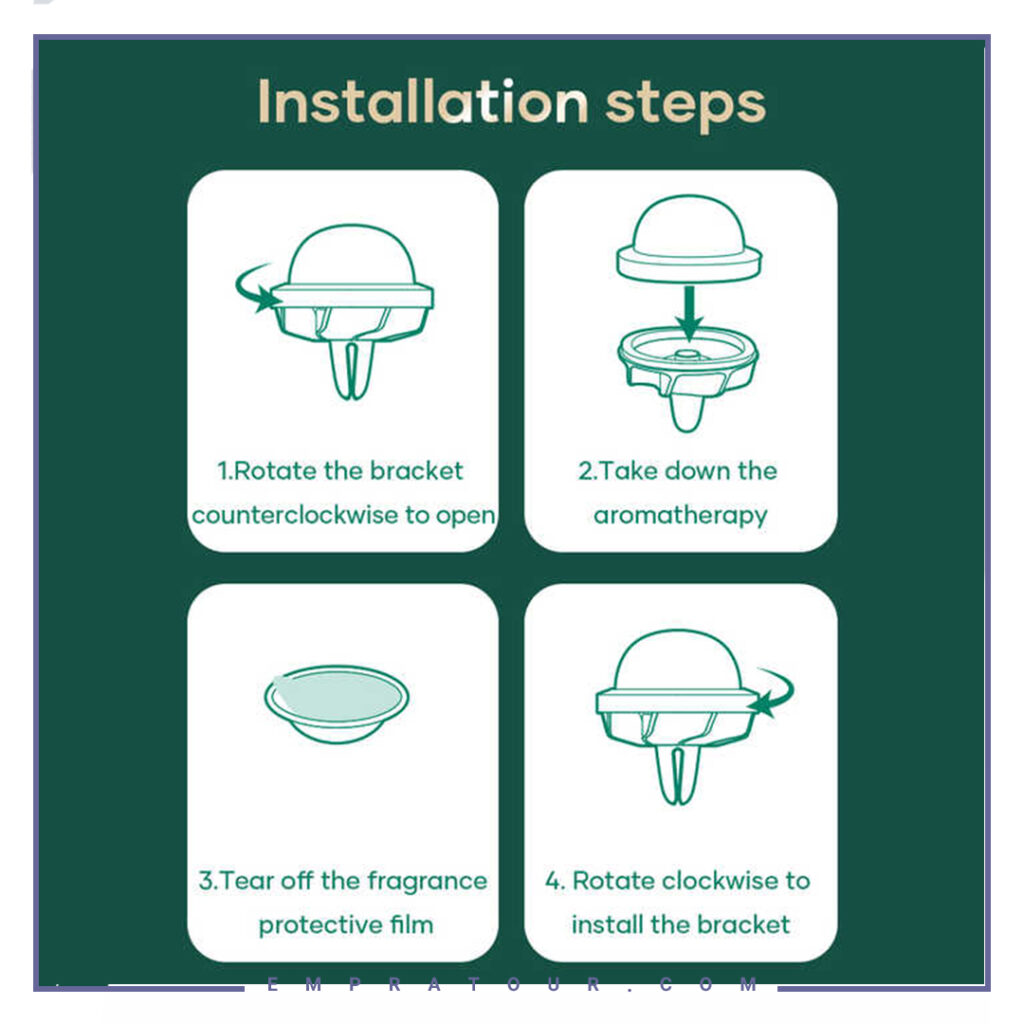 Installation steps

1.Rotate the bracket counterclockwise to open

2.Take down the aromatherapy

3.Tear off the fragrance protective film

4. Rotate clockwise to install the bracket

EMPRATOUR.COM