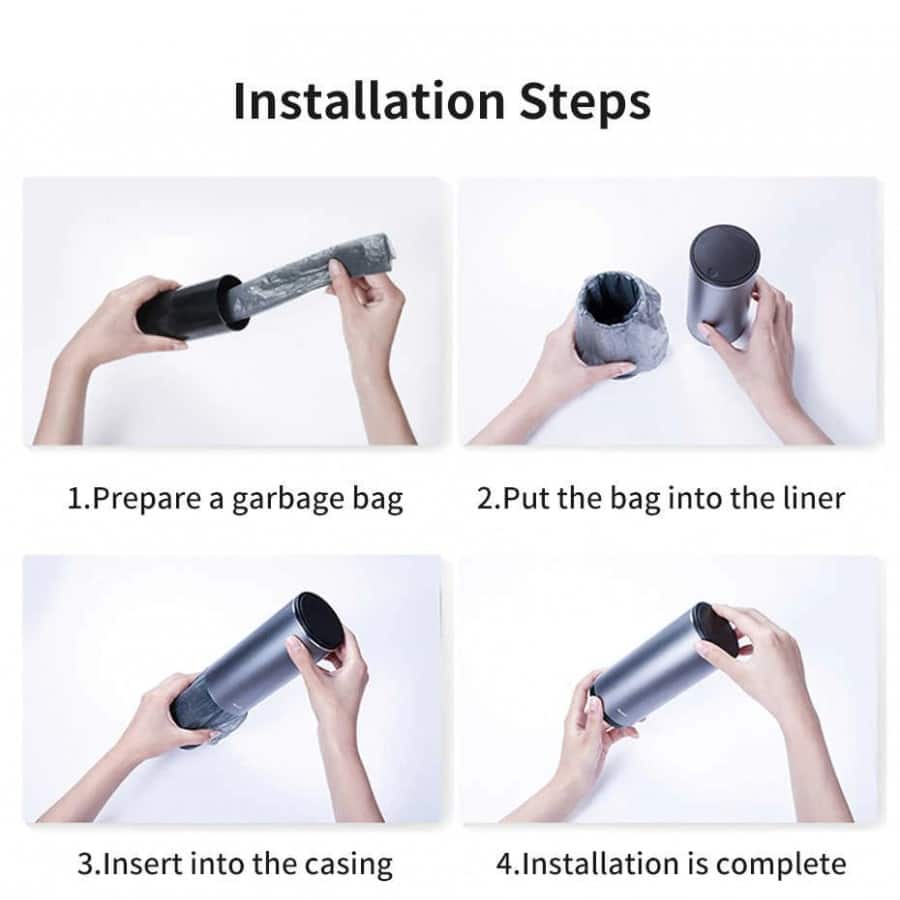 Installation Steps

1.Prepare a garbage bag

2.Put the bag into the liner

3.Insert into the casing

4.Installation is complete